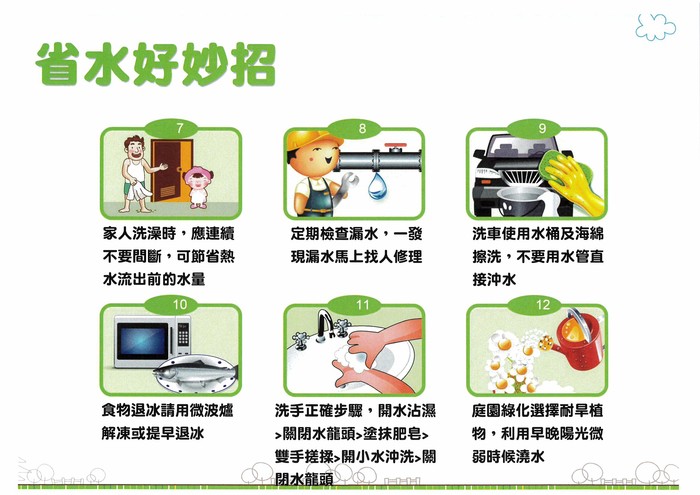 省水好妙招

7

家人洗澡時，應連續不要間斷，可節省熱水流出前的水量

8

定期檢查漏水，一發現漏水馬上找人修理

9

洗車使用水桶及海綿擦洗，不要用水管直接沖水

10

食物退冰請用微波爐解凍或提早退冰

11

洗手正確步驟，開水沾濕>關閉水龍頭>塗抹肥皂>雙手搓揉>開小水沖洗>關閉水龍頭

12

庭園綠化選擇耐旱植物，利用早晚陽光微弱時候澆水