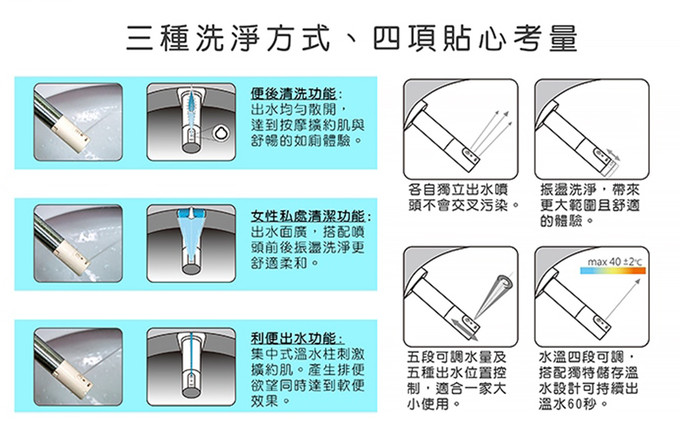 三種洗淨方式、四項貼心考量

便後清洗功能:
出水均勻散開，達到按摩擴約肌與舒暢的如廁體驗。

女性私處清潔功能:
出水面廣，搭配噴頭前後振盪洗淨更舒適柔和。

利便出水功能:
集中式溫水柱刺激擴約肌。產生排便欲望同時達到軟便效果。

各自獨立出水噴頭不會交叉污染。

振盪洗淨，帶來更大範圍且舒適的體驗。

max 40 ±2℃

五段可調水量及五種出水位置控制，適合一家大小使用。

水溫四段可調，搭配獨特儲存溫水設計可持續出溫水60秒。