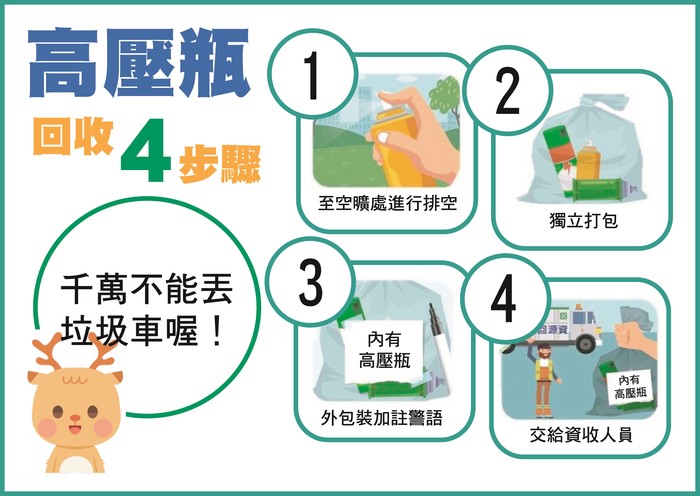 高壓瓶

回收 4 步驟

千萬不能丟垃圾車喔！

1

至空曠處進行排空

2

獨立打包

3

內有高壓瓶

外包裝加註警語

4

回源資

內有高壓瓶

交給資收人員