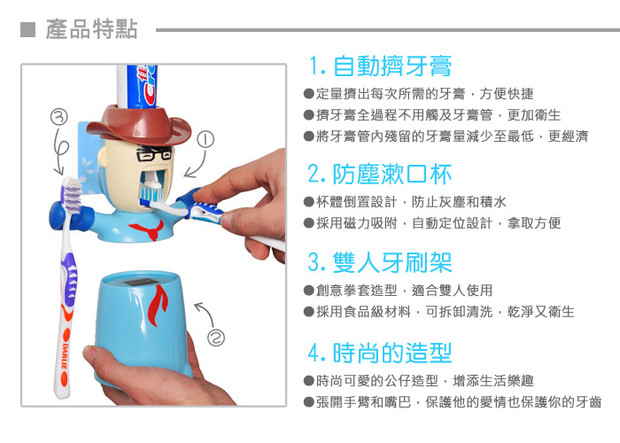 ■ 產品特點

③

①

②

DARLIE

1. 自動擠牙膏

●定量擠出每次所需的牙膏，方便快捷

●擠牙膏全過程不用觸及牙膏管，更加衛生

●將牙膏管內殘留的牙膏量減少至最低，更經濟

2. 防塵漱口杯

●杯體倒置設計，防止灰塵和積水

●採用磁力吸附，自動定位設計，拿取方便

3. 雙人牙刷架

●創意拳套造型，適合雙人使用

●採用食品級材料，可拆卸清洗，乾淨又衛生

4. 時尚的造型

●時尚可愛的公仔造型，增添生活樂趣

●張開手臂和嘴巴，保護他的愛情也保護你的牙齒