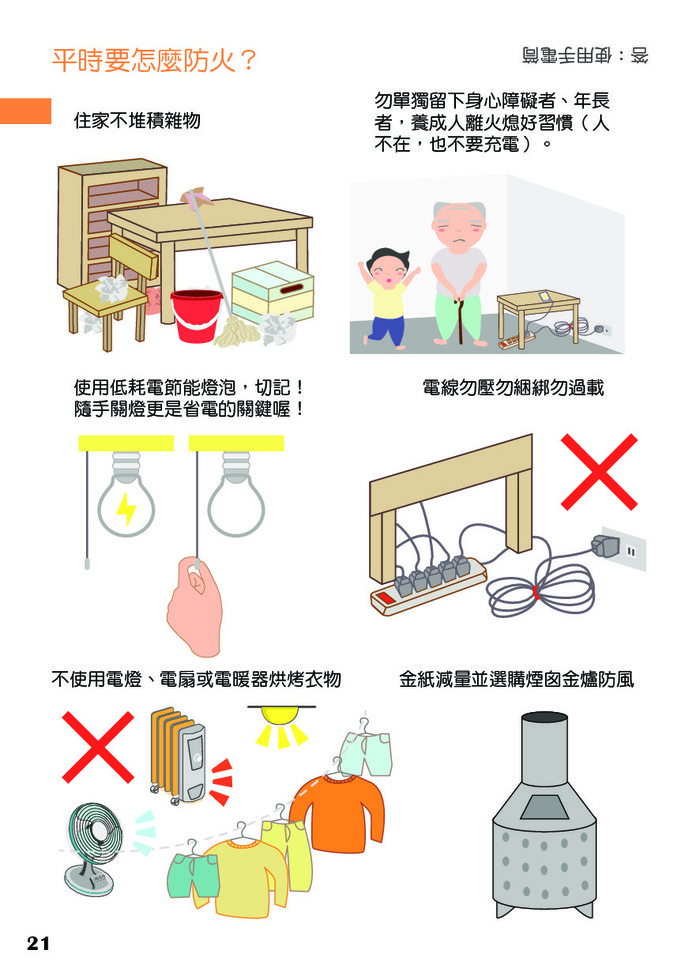 平時要怎麼防火？

答：使用手電筒

住家不堆積雜物

勿單獨留下身心障礙者、年長者，養成人離火熄好習慣（人不在，也不要充電）。

使用低耗電節能燈泡，切記！隨手關燈更是省電的關鍵喔！

電線勿壓勿綑綁勿過載

不使用電燈、電扇或電暖器烘烤衣物

金紙減量並選購煙囪金爐防風

21