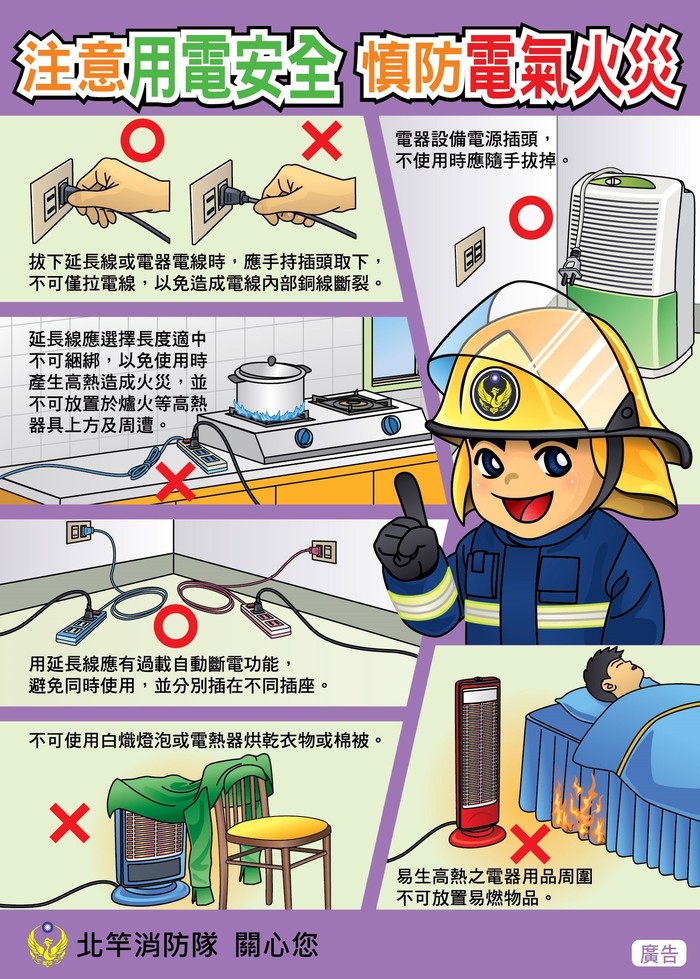 注意用電安全 慎防電氣火災

拔下延長線或電器電線時，應手持插頭取下，不可僅拉電線，以免造成電線內部銅線斷裂。

電器設備電源插頭，不使用時應隨手拔掉。

延長線應選擇長度適中不可綑綁，以免使用時產生高熱造成火災，並不可放置於爐火等高熱器具上方及周遭。

用延長線應有過載自動斷電功能，避免同時使用，並分別插在不同插座。

不可使用白熾燈泡或電熱器烘乾衣物或棉被。

易生高熱之電器用品周圍不可放置易燃物品。

北竿消防隊 關心您

廣告