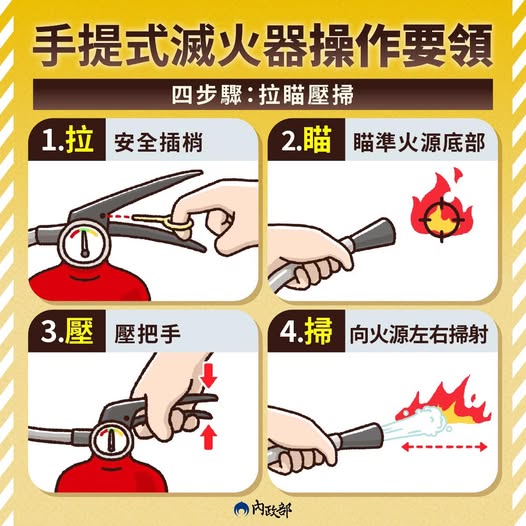 手提式滅火器操作要領

四步驟：拉瞄壓掃

1.拉 安全插梢

2.瞄 瞄準火源底部

3.壓 壓把手

4.掃 向火源左右掃射

內政部