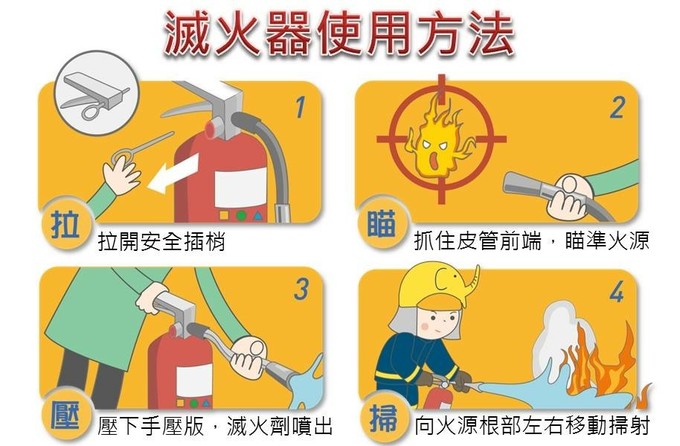 滅火器使用方法

1
拉
拉開安全插梢

2
瞄
抓住皮管前端，瞄準火源

3
壓
壓下手壓版，滅火劑噴出

4
掃
向火源根部左右移動掃射