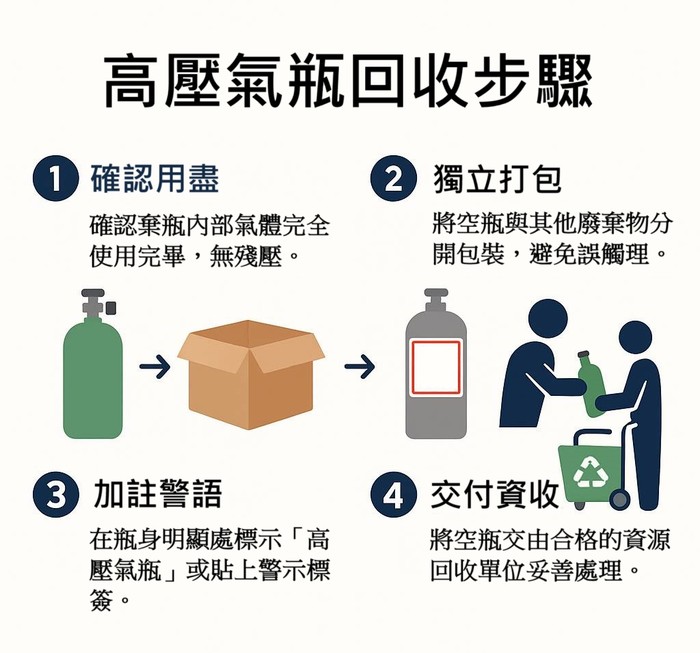 高壓氣瓶回收步驟

1 確認用盡

確認棄瓶內部氣體完全使用完畢，無殘壓。

2 獨立打包

將空瓶與其他廢棄物分開包裝，避免誤觸理。

3 加註警語

在瓶身明顯處標示「高壓氣瓶」或貼上警示標簽。

4 交付資收

將空瓶交由合格的資源回收單位妥善處理。