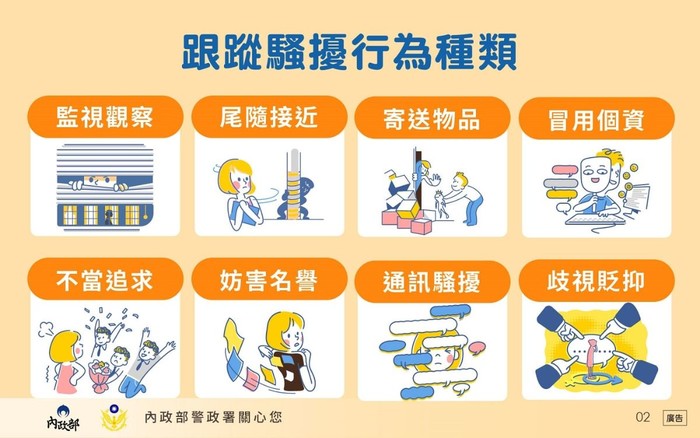 跟蹤騷擾行為種類

監視觀察

尾隨接近

寄送物品

冒用個資

不當追求

妨害名譽

通訊騷擾

歧視貶抑

內政部

內政部警政署關心您

02

廣告